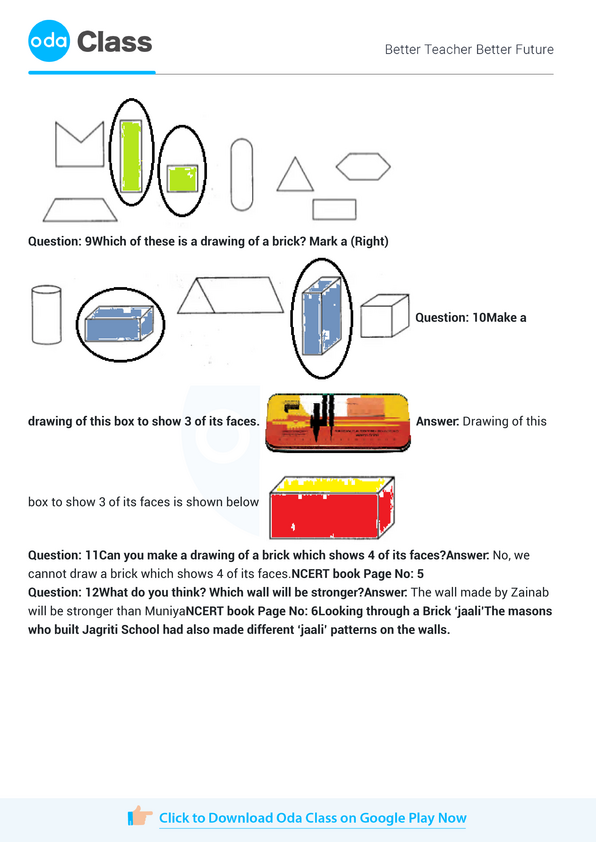 oda Class

Better Teacher Better Future

Question: 9Which of these is a drawing of a brick? Mark a (Right)

Question: 10Make a drawing of this box to show 3 of its faces. Answer: Drawing of this box to show 3 of its faces is shown below

Question: 11Can you make a drawing of a brick which shows 4 of its faces?Answer: No, we cannot draw a brick which shows 4 of its faces.NCERT book Page No: 5
Question: 12What do you think? Which wall will be stronger?Answer: The wall made by Zainab will be stronger than MuniyaNCERT book Page No: 6Looking through a Brick 'jaali'The masons who built Jagriti School had also made different 'jaali' patterns on the walls.

Click to Download Oda Class on Google Play Now